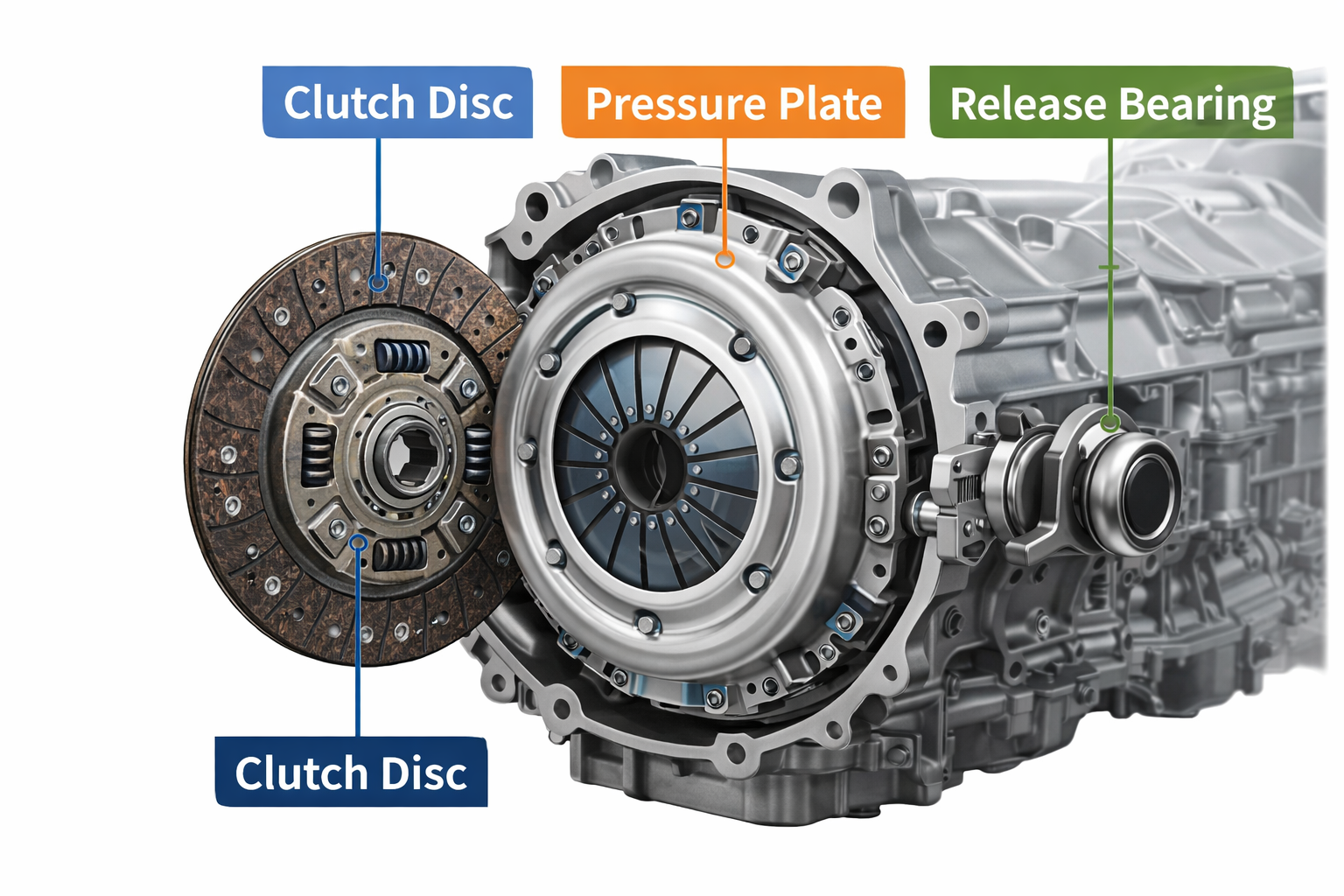 Clutch Disc

Pressure Plate

Release Bearing

Clutch Disc